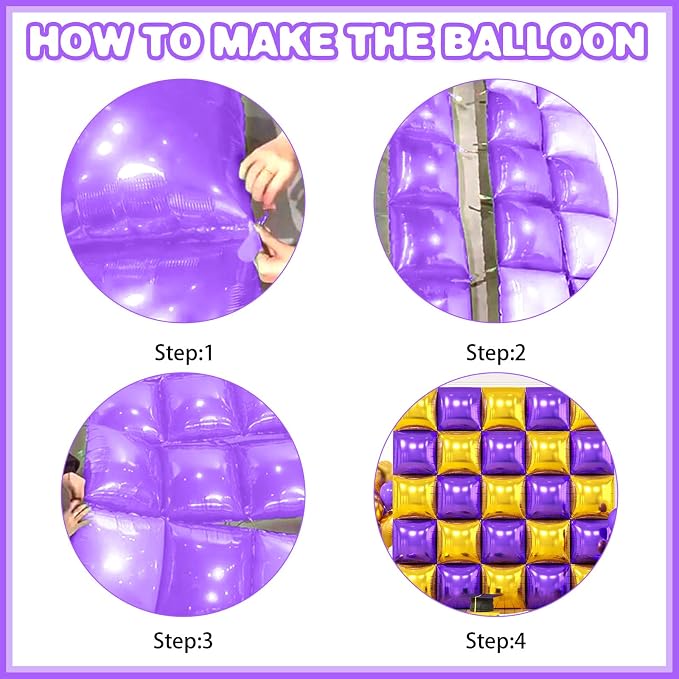 HOW TO MAKE THE BALLOON

Step:1

Step:2

Step:3

Step:4