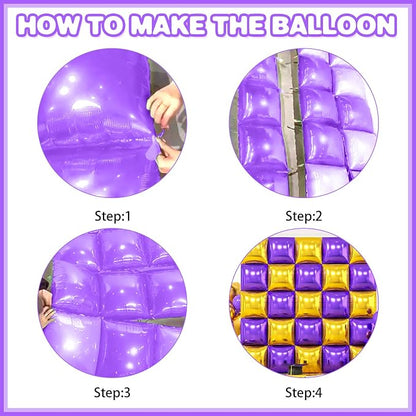 HOW TO MAKE THE BALLOON

Step:1

Step:2

Step:3

Step:4