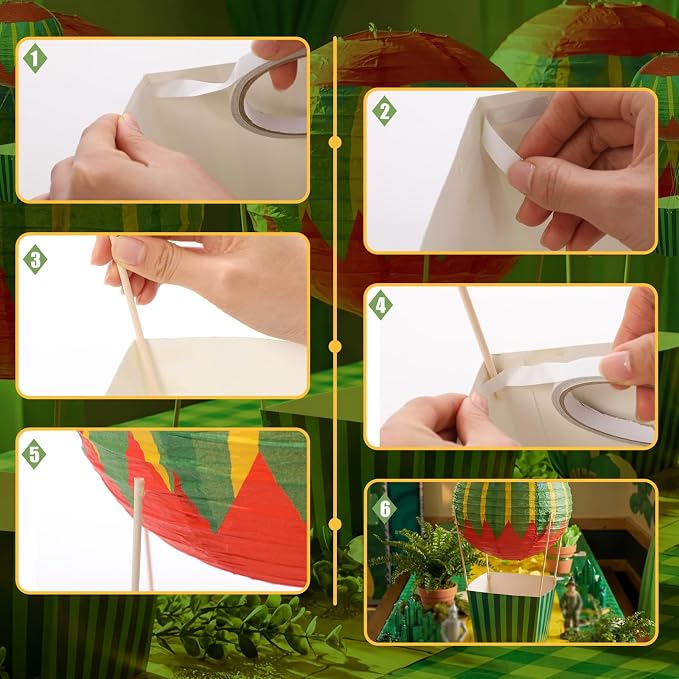 1

2

3

4

5

6