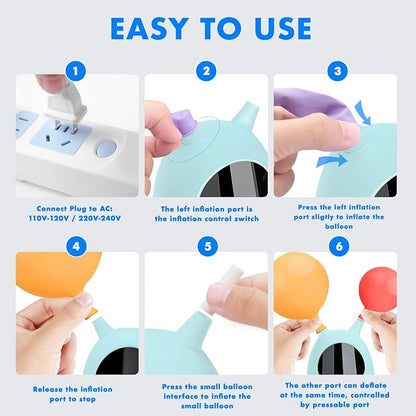 EASY TO USE

1

Connect Plug to AC: 110V-120V / 220V-240V

2

The left inflation port is the inflation control switch

3

Press the left inflation port sligtly to inflate the balloon

4

Release the inflation port to stop

5

Press the small balloon interface to inflate the small balloon

6

The other port can deflate at the same time, controlled by pressable port