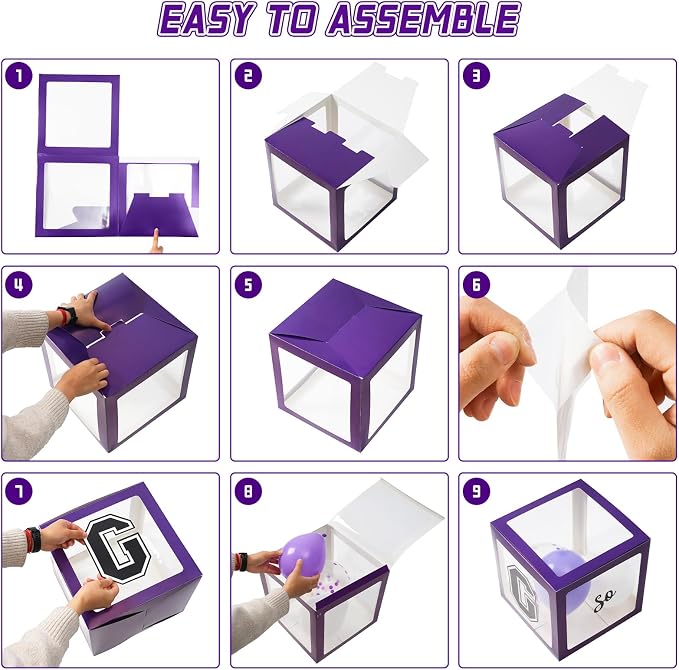 EASY TO ASSEMBLE

1

2

3

4

5

6

7

G

8

9

G

So