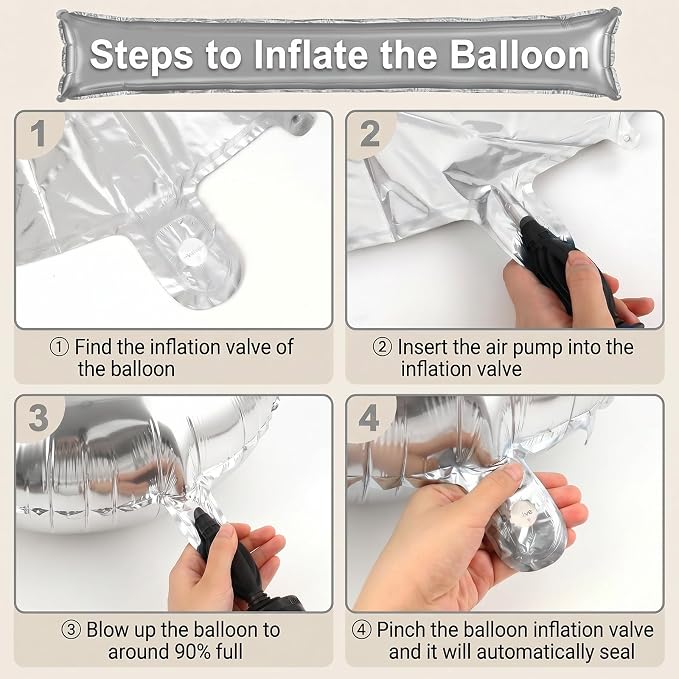 Steps to Inflate the Balloon

1

① Find the inflation valve of the balloon

2

② Insert the air pump into the inflation valve

3

③ Blow up the balloon to around 90% full

4

④ Pinch the balloon inflation valve and it will automatically seal