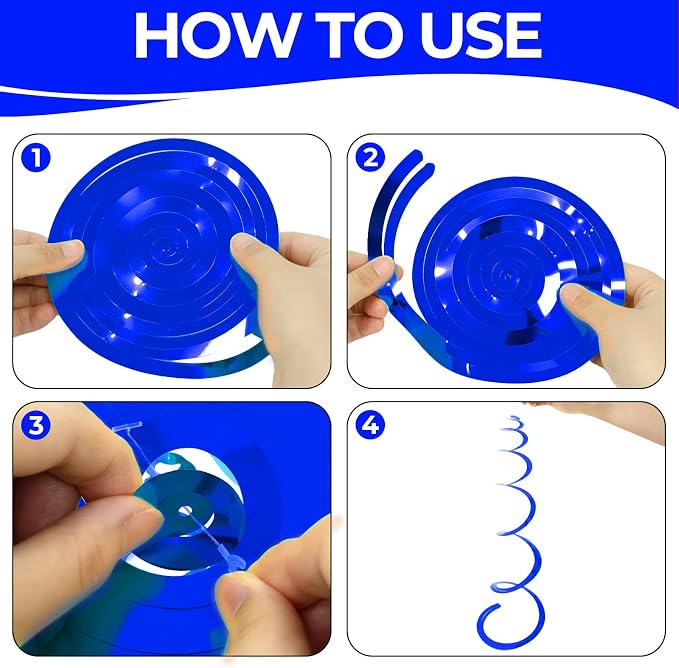 HOW TO USE

1

2

3

4