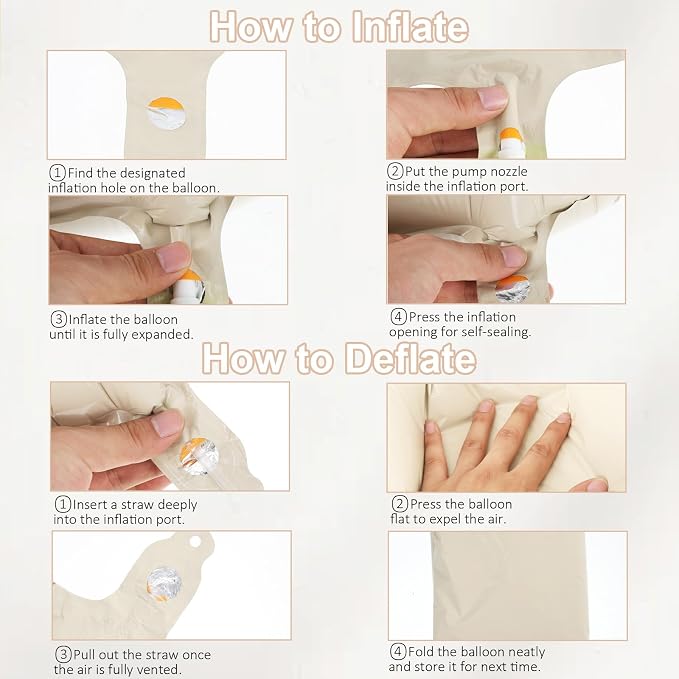 How to Inflate

①Find the designated inflation hole on the balloon.

②Put the pump nozzle inside the inflation port.

③Inflate the balloon until it is fully expanded.

④Press the inflation opening for self-sealing.

How to Deflate

①Insert a straw deeply into the inflation port.

②Press the balloon flat to expel the air.

③Pull out the straw once the air is fully vented.

④Fold the balloon neatly and store it for next time.