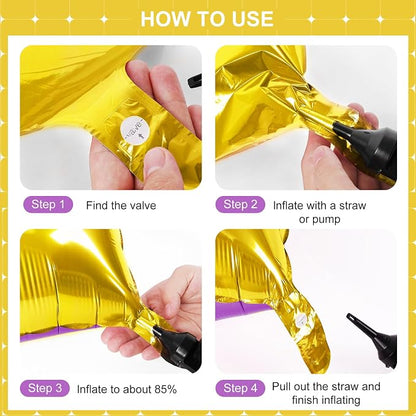 HOW TO USE

Valve

Step 1 Find the valve

Step 2 Inflate with a straw or pump

Step 3 Inflate to about 85%

Step 4 Pull out the straw and finish inflating