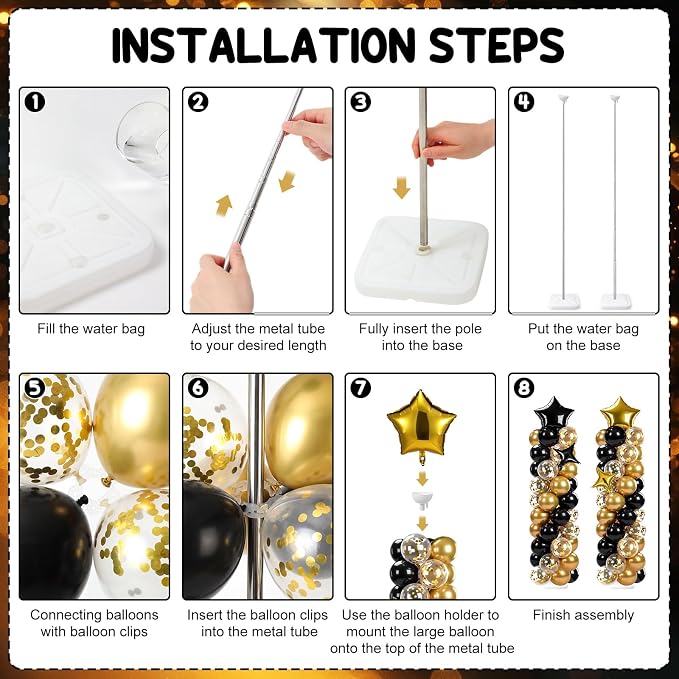 INSTALLATION STEPS

1
Fill the water bag

2
Adjust the metal tube to your desired length

3
Fully insert the pole into the base

4
Put the water bag on the base

5
Connecting balloons with balloon clips

6
Insert the balloon clips into the metal tube

7
Use the balloon holder to mount the large balloon onto the top of the metal tube

8
Finish assembly