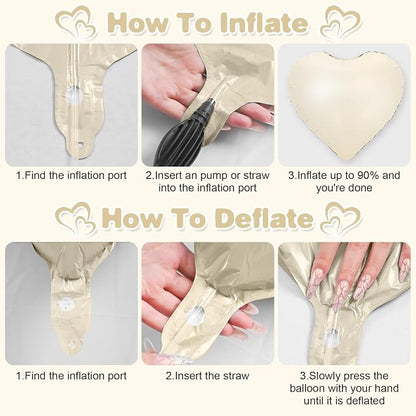 How To Inflate

1.Find the inflation port

2.Insert an pump or straw into the inflation port

3.Inflate up to 90% and you're done

How To Deflate

1.Find the inflation port

2.Insert the straw

3.Slowly press the balloon with your hand until it is deflated