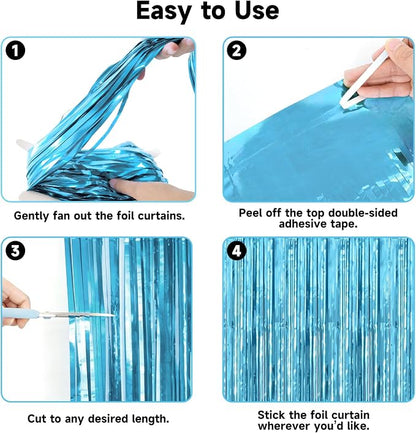 Easy to Use

1

Gently fan out the foil curtains.

2

Peel off the top double-sided adhesive tape.

3

Cut to any desired length.

4

Stick the foil curtain wherever you'd like.