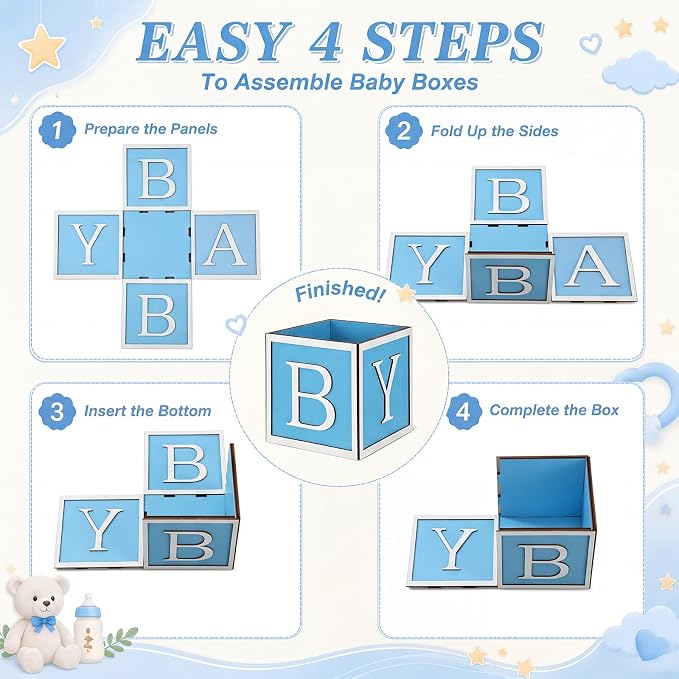 EASY 4 STEPS
To Assemble Baby Boxes

1 Prepare the Panels

B
Y A
B

2 Fold Up the Sides

B
Y B A

Finished!

B Y

3 Insert the Bottom

B
Y B

4 Complete the Box

Y B