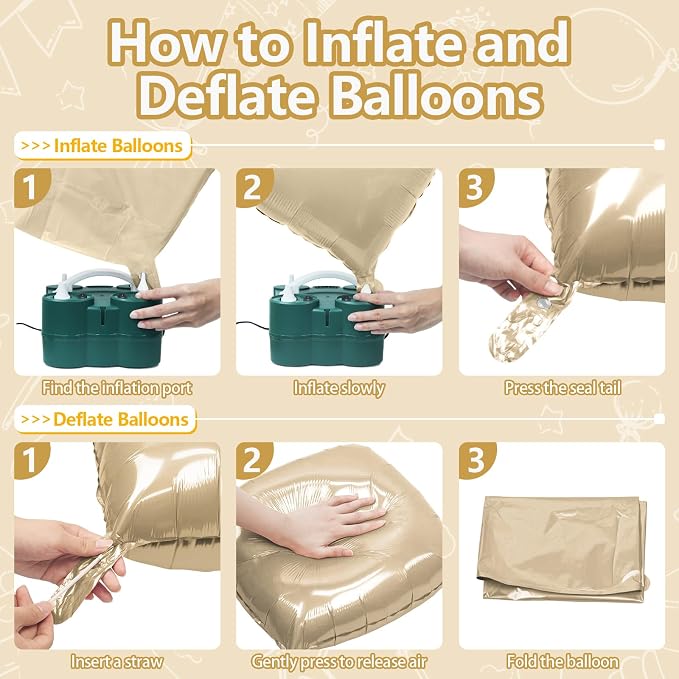 How to Inflate and Deflate Balloons

>>> Inflate Balloons

1

Find the inflation port

2

Inflate slowly

3

Press the seal tail

>>> Deflate Balloons

1

Insert a straw

2

Gently press to release air

3

Fold the balloon