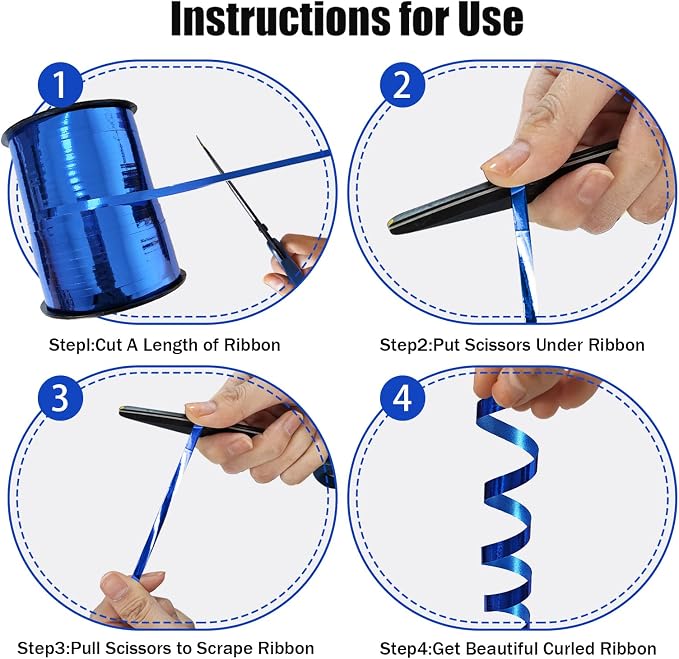 Instructions for Use

1

Stepl:Cut A Length of Ribbon

2

Step2:Put Scissors Under Ribbon

3

Step3:Pull Scissors to Scrape Ribbon

4

Step4:Get Beautiful Curled Ribbon