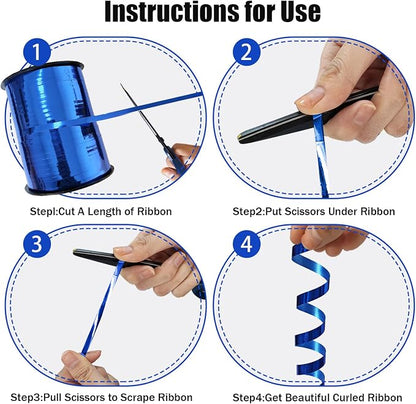 Instructions for Use

1

Stepl:Cut A Length of Ribbon

2

Step2:Put Scissors Under Ribbon

3

Step3:Pull Scissors to Scrape Ribbon

4

Step4:Get Beautiful Curled Ribbon