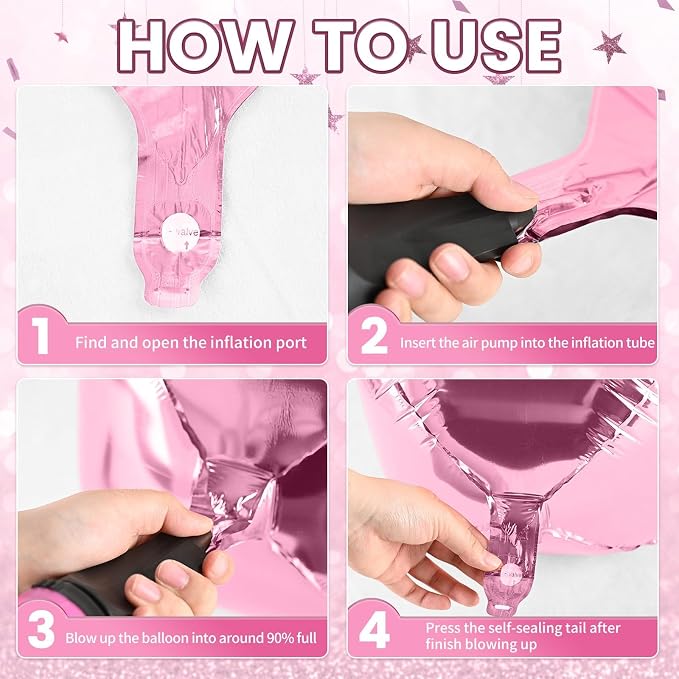 HOW TO USE

valve

1 Find and open the inflation port

2 Insert the air pump into the inflation tube

3 Blow up the balloon into around 90% full

valve

4 Press the self-sealing tail after finish blowing up