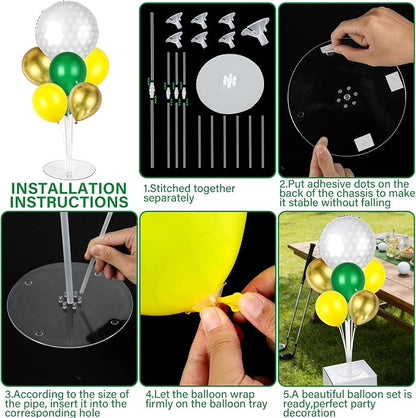 INSTALLATION INSTRUCTIONS

1.Stitched together separately

2.Put adhesive dots on the back of the chassis to make it stable without falling

3.According to the size of the pipe, insert it into the corresponding hole

4.Let the balloon wrap firmly on the balloon tray

5.A beautiful balloon set is ready,perfect party decoration