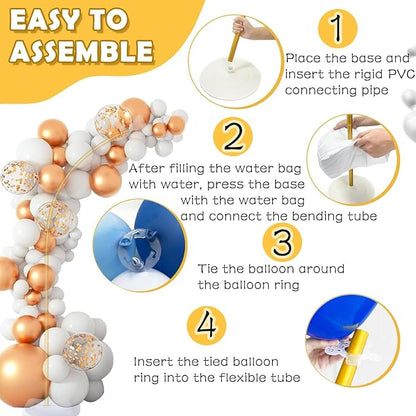 EASY TO ASSEMBLE

1

Place the base and insert the rigid PVC connecting pipe

2

After filling the water bag with water, press the base with the water bag and connect the bending tube

3

Tie the balloon around the balloon ring

4

Insert the tied balloon ring into the flexible tube