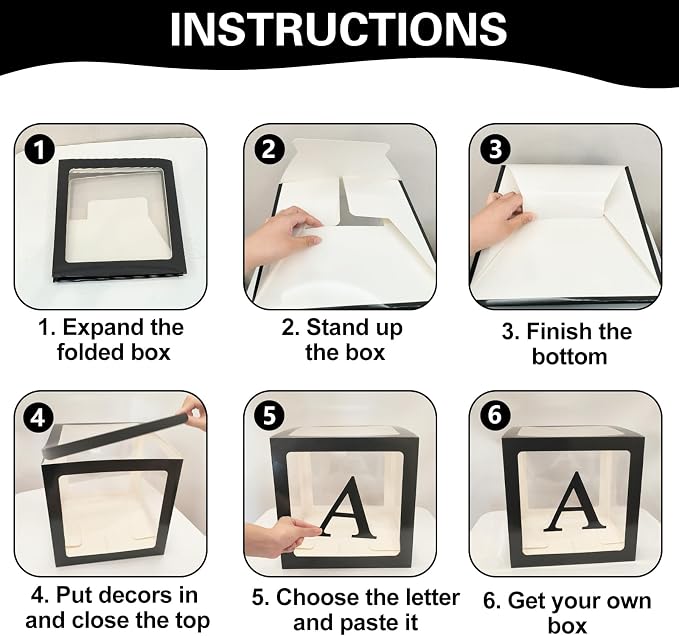 INSTRUCTIONS

1

1. Expand the folded box

2

2. Stand up the box

3

3. Finish the bottom

4

4. Put decors in and close the top

5

A

5. Choose the letter and paste it

6

A

6. Get your own box