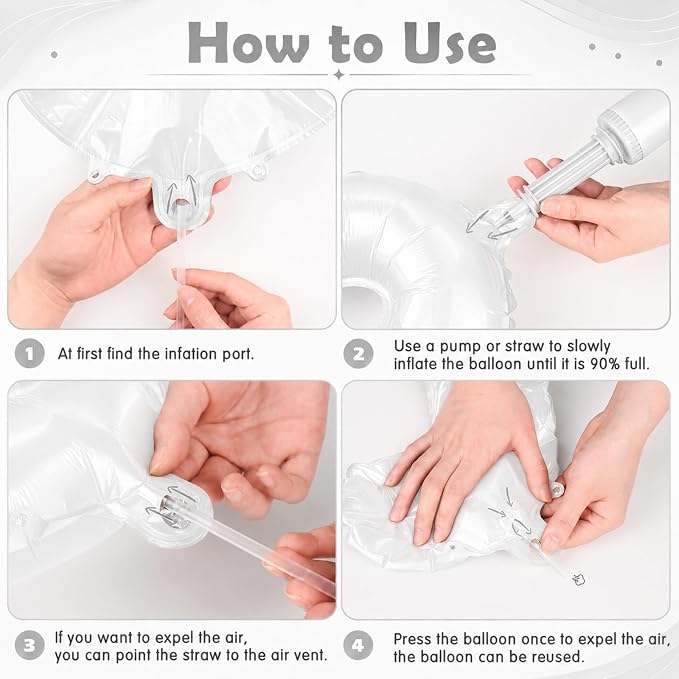 How to Use

1 At first find the infation port.

2 Use a pump or straw to slowly inflate the balloon until it is 90% full.

3 If you want to expel the air, you can point the straw to the air vent.

4 Press the balloon once to expel the air, the balloon can be reused.