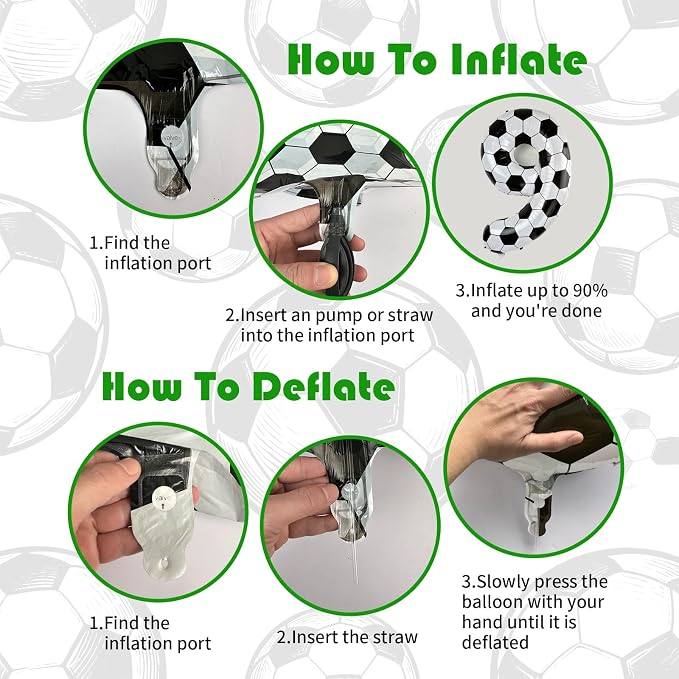 How To Inflate

1.Find the inflation port

2.Insert an pump or straw into the inflation port

3.Inflate up to 90% and you're done

How To Deflate

1.Find the inflation port

2.Insert the straw

3.Slowly press the balloon with your hand until it is deflated