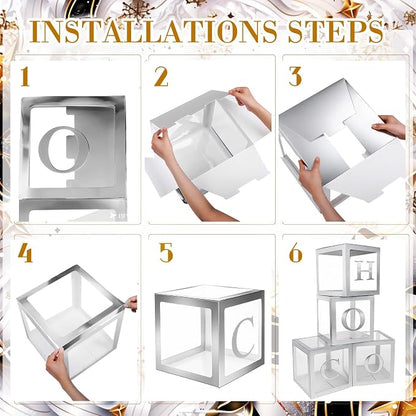 INSTALLATIONS STEPS

1

O

2

3

4

5

C

6

H

O

C

O