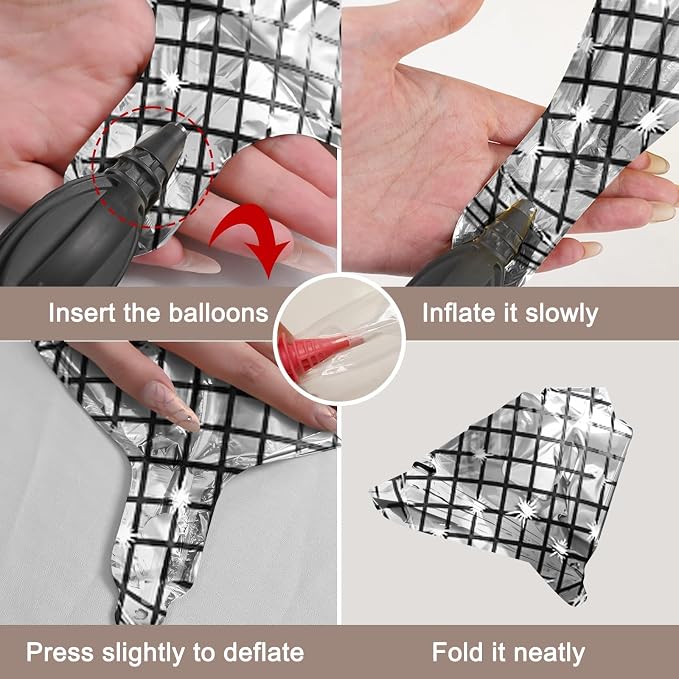 Insert the balloons

Inflate it slowly

Press slightly to deflate

Fold it neatly