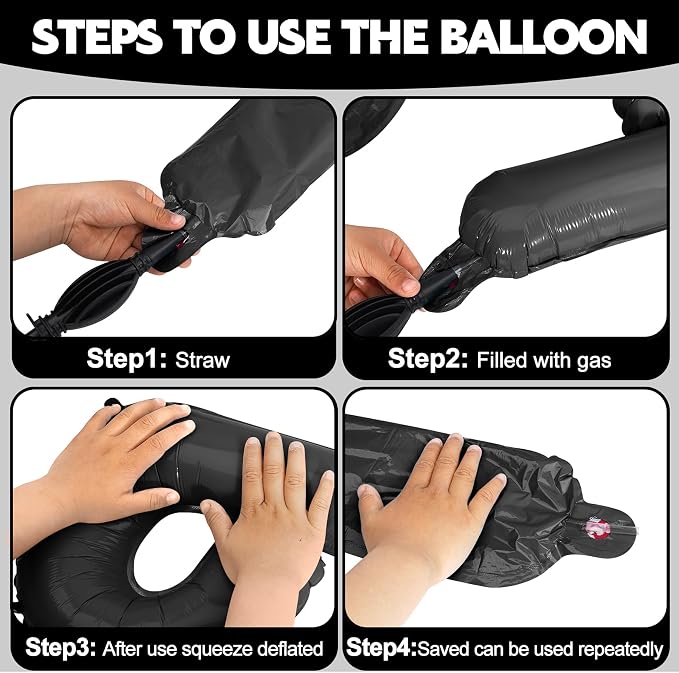 STEPS TO USE THE BALLOON

Step1: Straw

Step2: Filled with gas

Step3: After use squeeze deflated

Step4:Saved can be used repeatedly