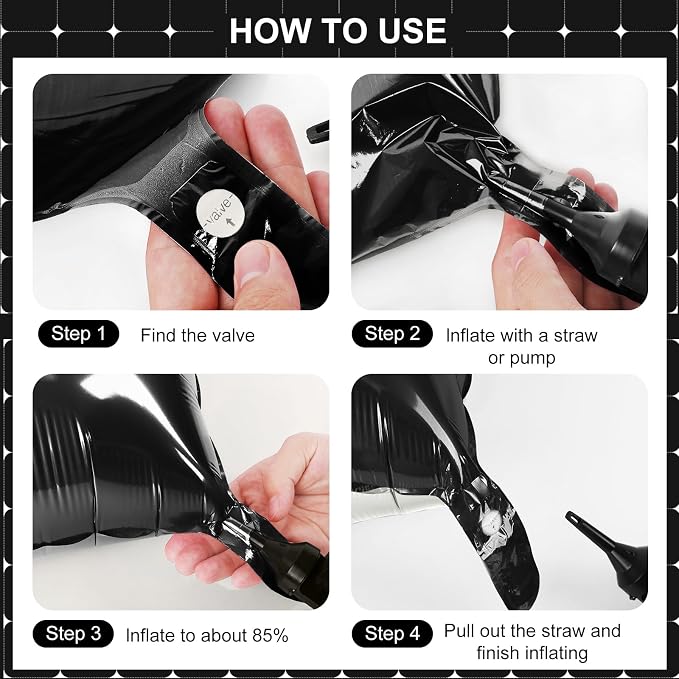 HOW TO USE

valve

Step 1 Find the valve

Step 2 Inflate with a straw or pump

Step 3 Inflate to about 85%

Step 4 Pull out the straw and finish inflating