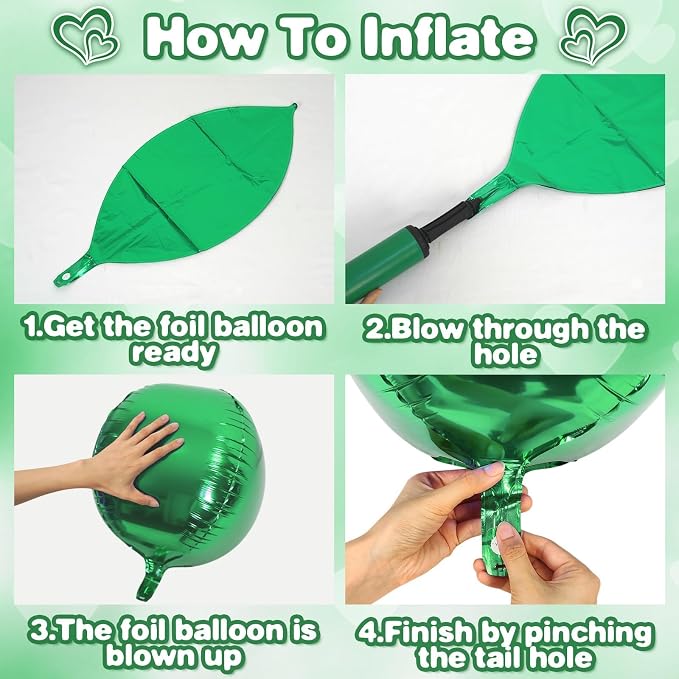 How To Inflate

1.Get the foil balloon ready

2.Blow through the hole

3.The foil balloon is blown up

4.Finish by pinching the tail hole