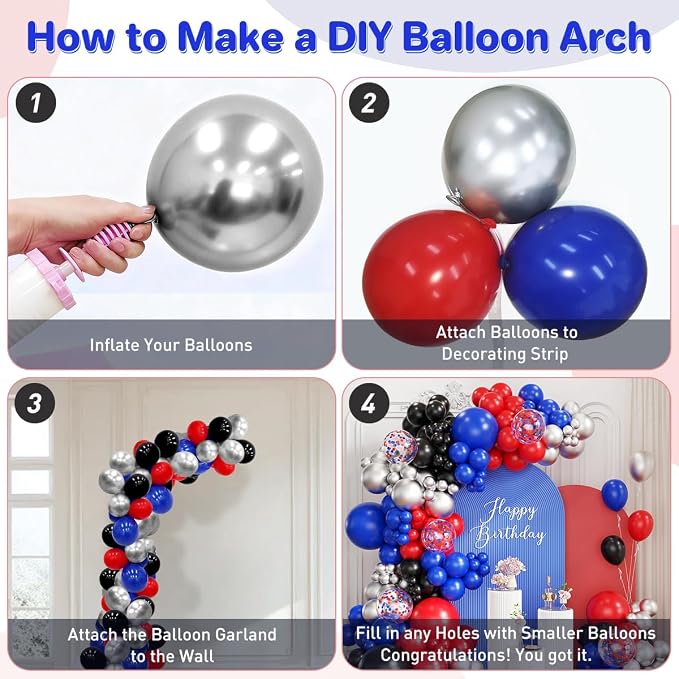 How to Make a DIY Balloon Arch

1

Inflate Your Balloons

2

Attach Balloons to Decorating Strip

3

Attach the Balloon Garland to the Wall

4

Happy Birthday

Fill in any Holes with Smaller Balloons Congratulations! You got it.