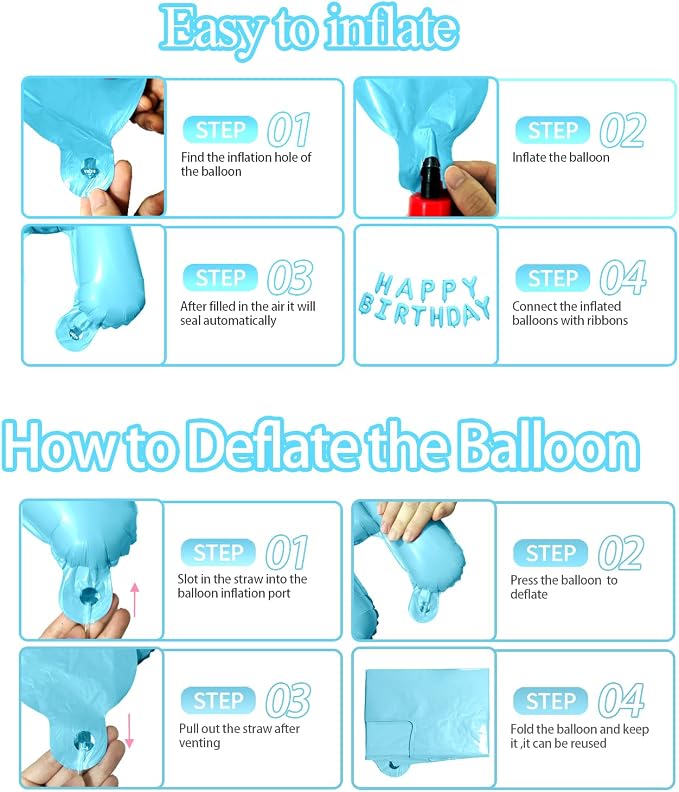 Easy to inflate

STEP 01
Find the inflation hole of the balloon

STEP 02
Inflate the balloon

STEP 03
After filled in the air it will seal automatically

HAPPY BIRTHDAY

STEP 04
Connect the inflated balloons with ribbons

How to Deflate the Balloon

STEP 01
Slot in the straw into the balloon inflation port

STEP 02
Press the balloon to deflate

STEP 03
Pull out the straw after venting

STEP 04
Fold the balloon and keep it ,it can be reused