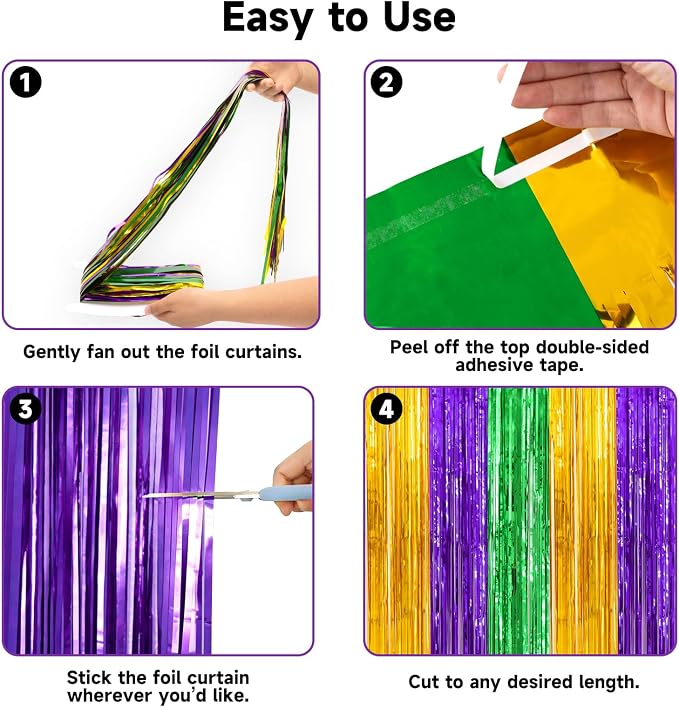 Easy to Use

1

Gently fan out the foil curtains.

2

Peel off the top double-sided adhesive tape.

3

Stick the foil curtain wherever you'd like.

4

Cut to any desired length.