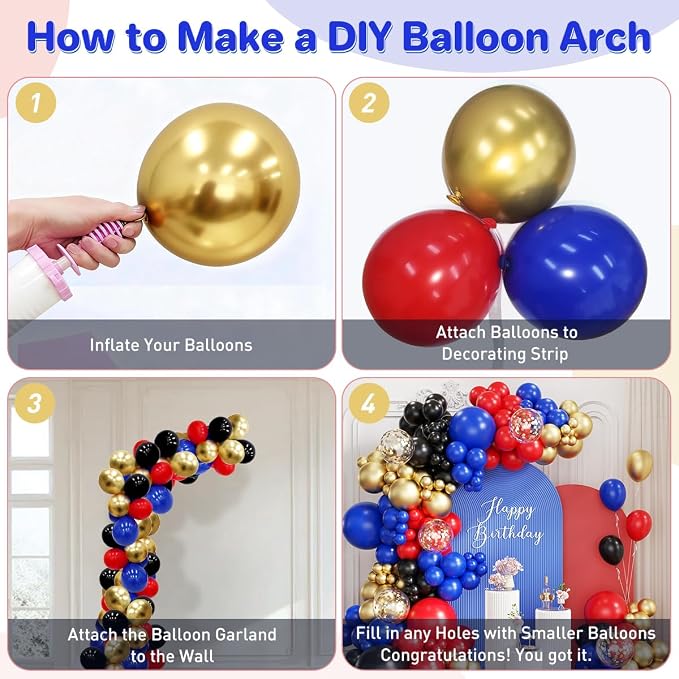 How to Make a DIY Balloon Arch

1

Inflate Your Balloons

2

Attach Balloons to Decorating Strip

3

Attach the Balloon Garland to the Wall

4

Happy Birthday

Fill in any Holes with Smaller Balloons Congratulations! You got it.