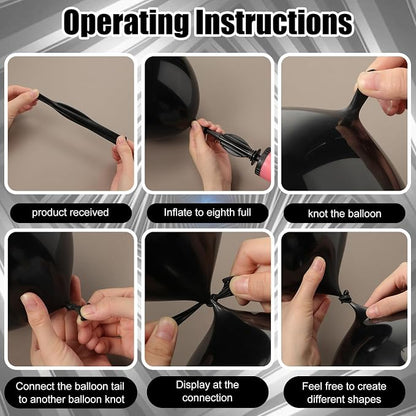 Operating Instructions

product received

Inflate to eighth full

knot the balloon

Connect the balloon tail to another balloon knot

Display at the connection

Feel free to create different shapes