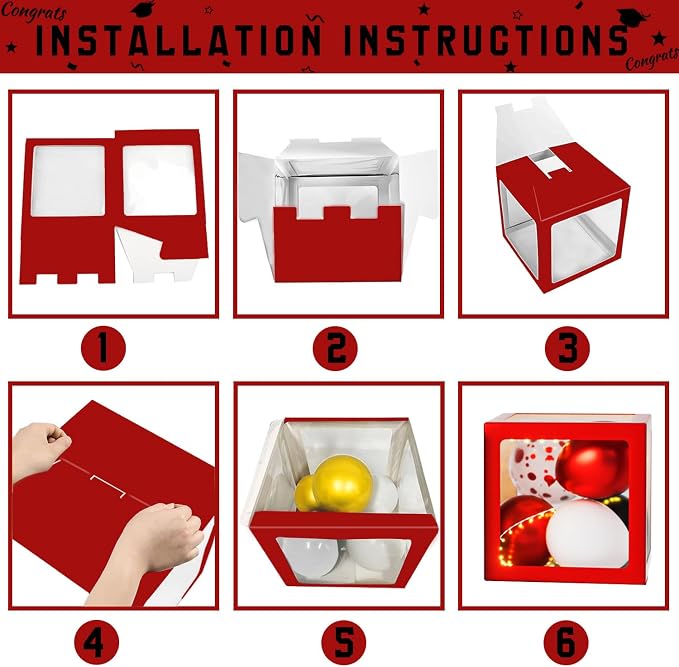 Congrats
INSTALLATION INSTRUCTIONS
Congrats

1

2

3

4

5

6