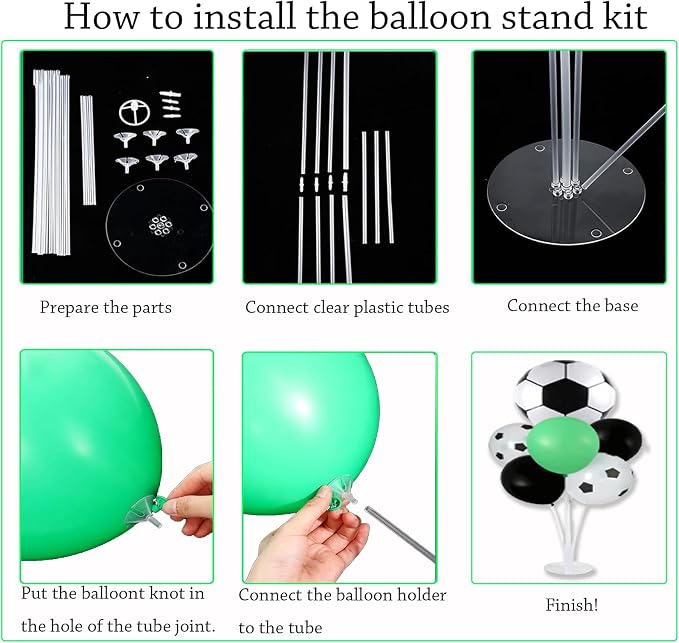 How to install the balloon stand kit

Prepare the parts

Connect clear plastic tubes

Connect the base

Put the balloont knot in the hole of the tube joint.

Connect the balloon holder to the tube

Finish!