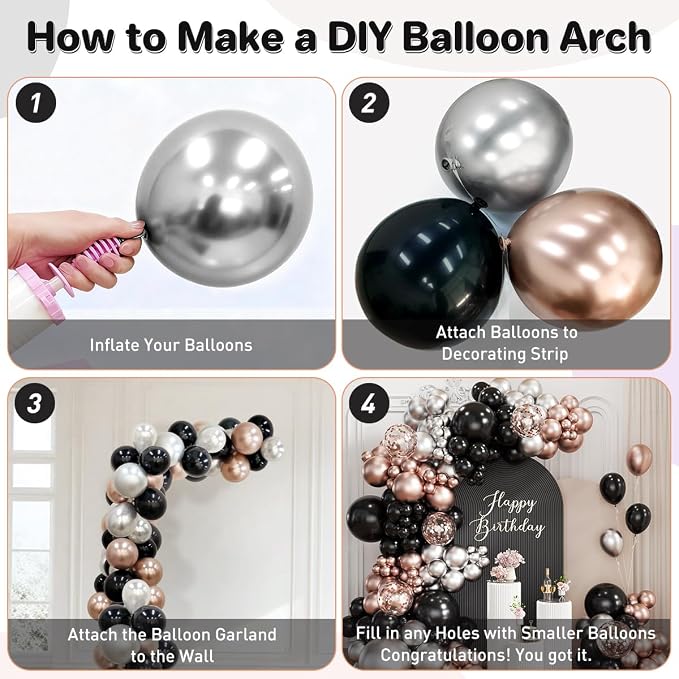 How to Make a DIY Balloon Arch

1

Inflate Your Balloons

2

Attach Balloons to Decorating Strip

3

Attach the Balloon Garland to the Wall

4

Happy Birthday

Fill in any Holes with Smaller Balloons Congratulations! You got it.