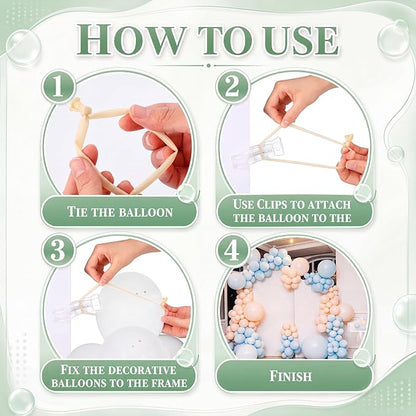 HOW TO USE

1

TIE THE BALLOON

2

USE CLIPS TO ATTACH THE BALLOON TO THE

3

FIX THE DECORATIVE BALLOONS TO THE FRAME

4

FINISH