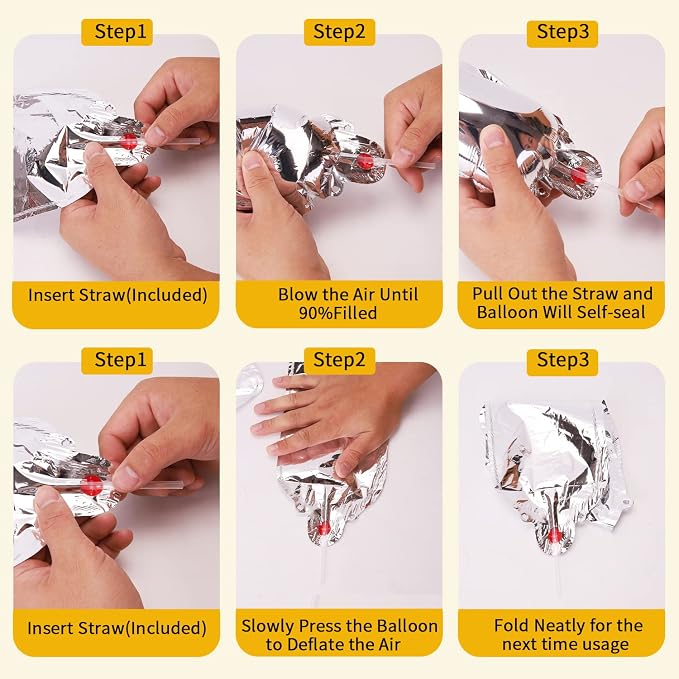 Step1

Insert Straw(Included)

Step2

Blow the Air Until 90%Filled

Step3

Pull Out the Straw and Balloon Will Self-seal

Step1

Insert Straw(Included)

Step2

Slowly Press the Balloon to Deflate the Air

Step3

Fold Neatly for the next time usage