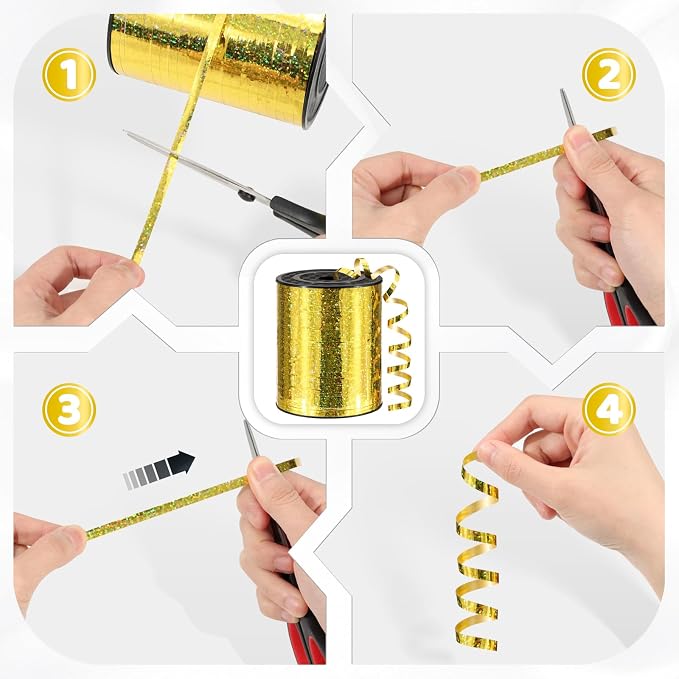 1

2

3

4