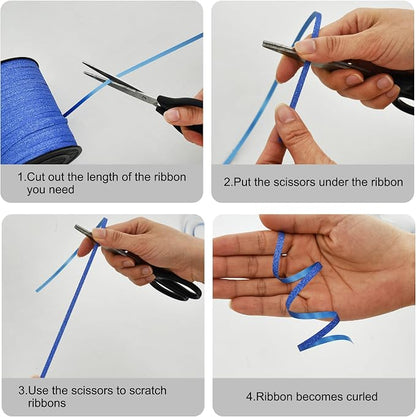 1.Cut out the length of the ribbon you need

2.Put the scissors under the ribbon

3.Use the scissors to scratch ribbons

4.Ribbon becomes curled