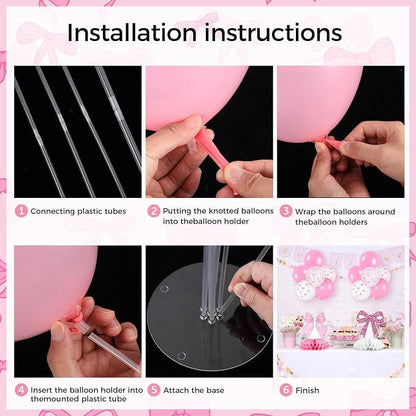 Installation instructions

1 Connecting plastic tubes

2 Putting the knotted balloons into theballoon holder

3 Wrap the balloons around theballoon holders

4 Insert the balloon holder into themounted plastic tube

5 Attach the base

6 Finish