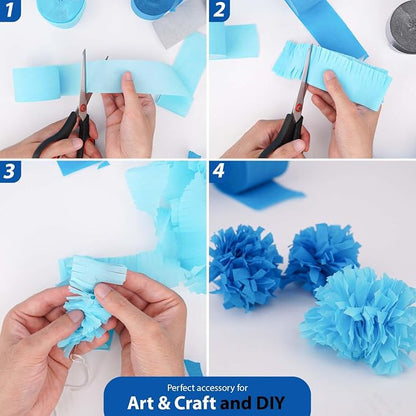 1

2

3

4

Perfect accessory for
Art & Craft and DIY