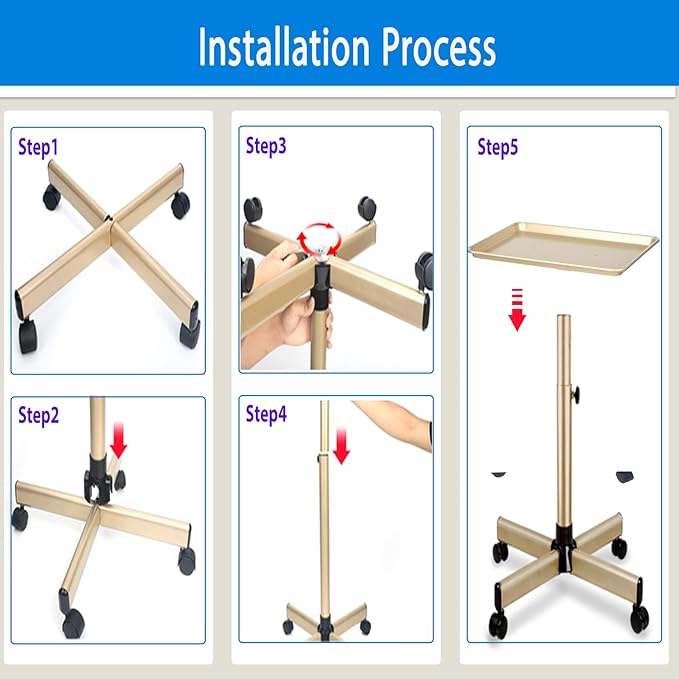 Installation Process

Step1

Step2

Step3

Step4

Step5