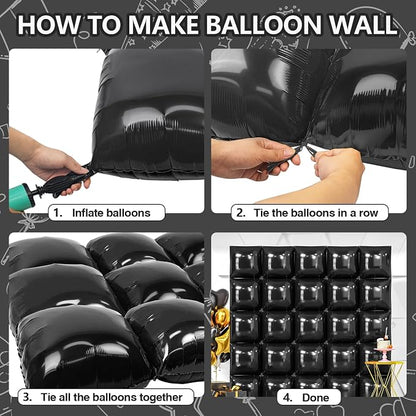 HOW TO MAKE BALLOON WALL

1. Inflate balloons

2. Tie the balloons in a row

3. Tie all the balloons together

4. Done