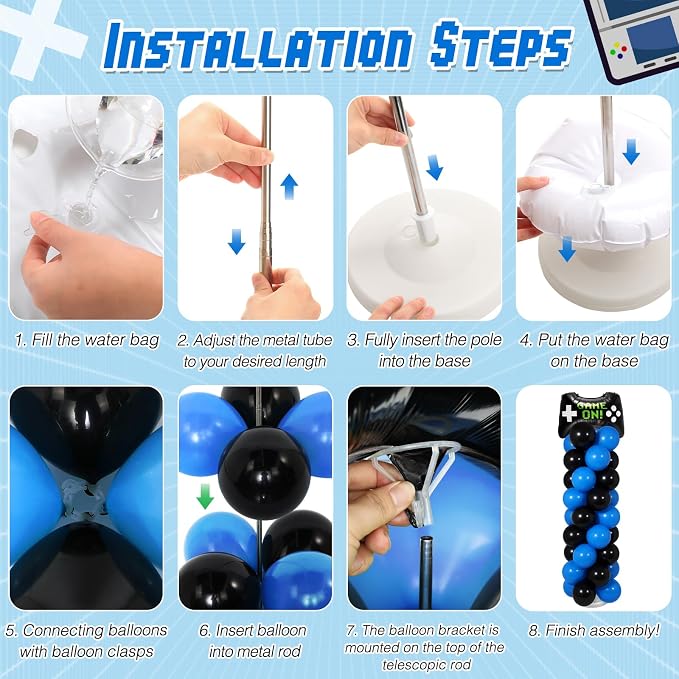 INSTALLATION STEPS

1. Fill the water bag

2. Adjust the metal tube to your desired length

3. Fully insert the pole into the base

4. Put the water bag on the base

5. Connecting balloons with balloon clasps

6. Insert balloon into metal rod

7. The balloon bracket is mounted on the top of the telescopic rod

GAME ON!

8. Finish assembly!