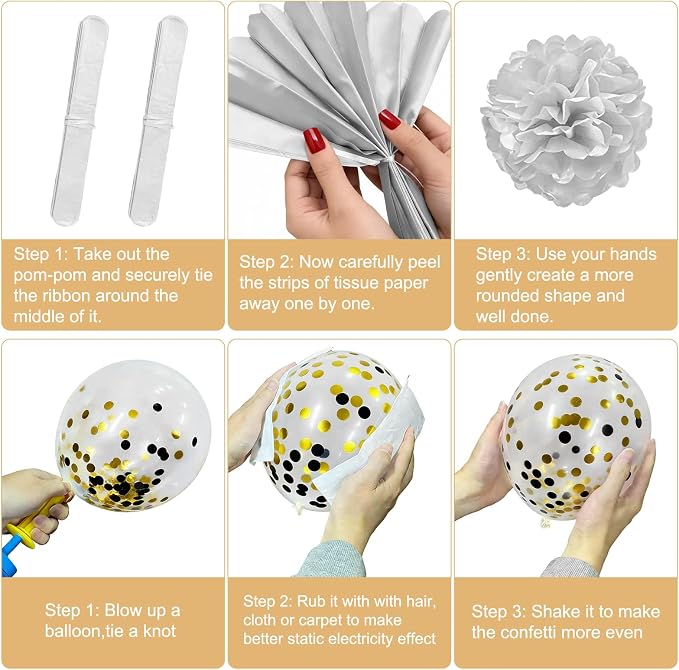 Step 1: Take out the pom-pom and securely tie the ribbon around the middle of it.

Step 2: Now carefully peel the strips of tissue paper away one by one.

Step 3: Use your hands gently create a more rounded shape and well done.

Step 1: Blow up a balloon,tie a knot

Step 2: Rub it with with hair, cloth or carpet to make better static electricity effect

Step 3: Shake it to make the confetti more even