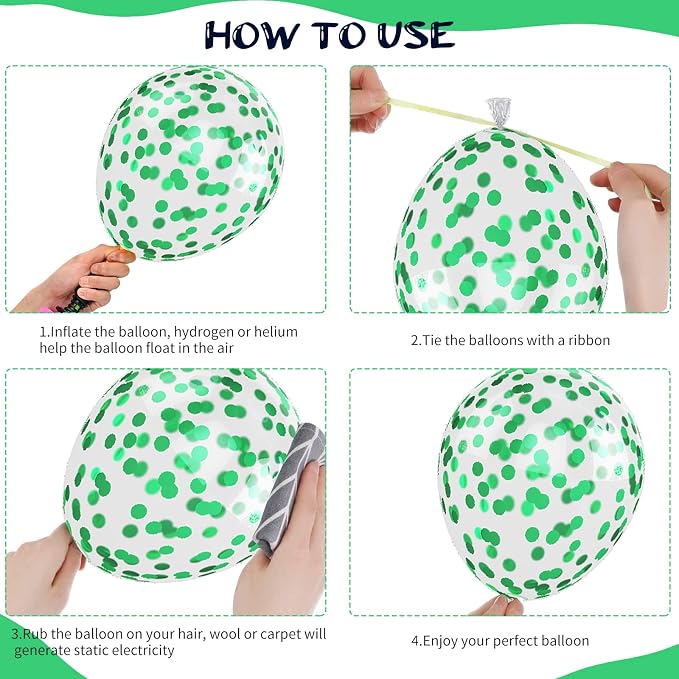 HOW TO USE

1.Inflate the balloon, hydrogen or helium help the balloon float in the air

2.Tie the balloons with a ribbon

3.Rub the balloon on your hair, wool or carpet will generate static electricity

4.Enjoy your perfect balloon