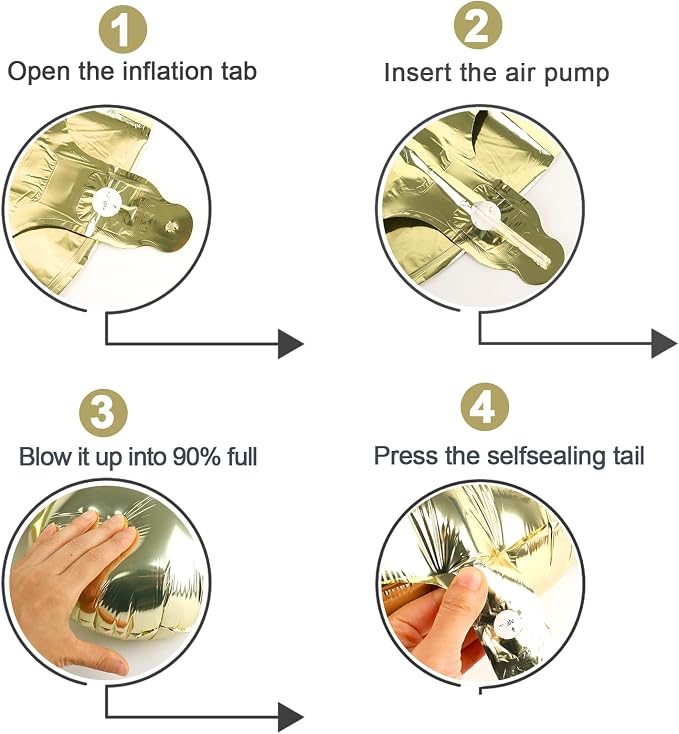 1
Open the inflation tab

2
Insert the air pump

3
Blow it up into 90% full

4
Press the selfsealing tail