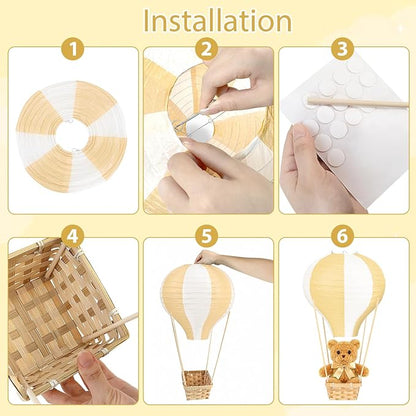 Installation

1

2

3

4

5

6