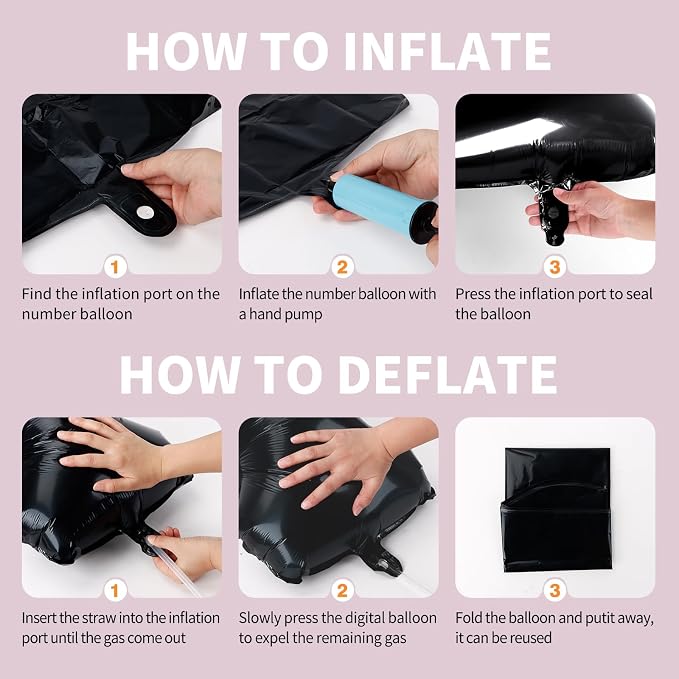 HOW TO INFLATE

1

Find the inflation port on the number balloon

2

Inflate the number balloon with a hand pump

3

Press the inflation port to seal the balloon

HOW TO DEFLATE

1

Insert the straw into the inflation port until the gas come out

2

Slowly press the digital balloon to expel the remaining gas

3

Fold the balloon and putit away, it can be reused