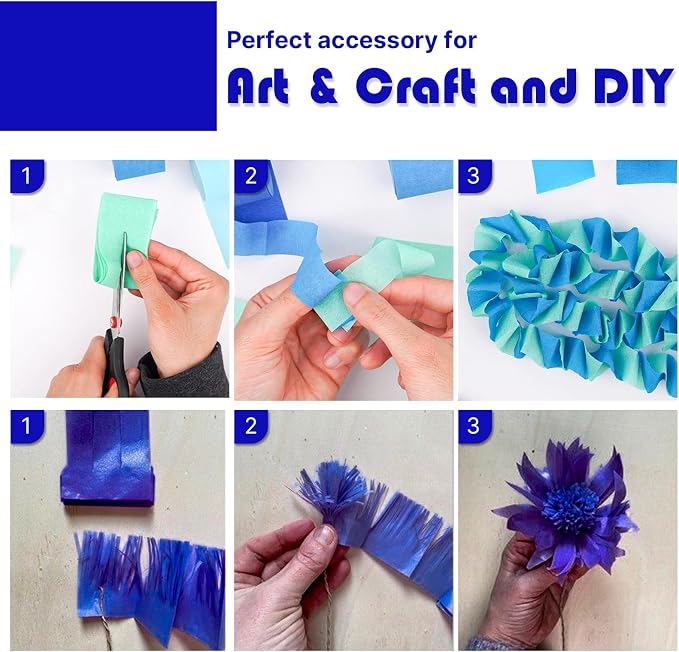 Perfect accessory for
Art & Craft and DIY

1
2
3
1
2
3